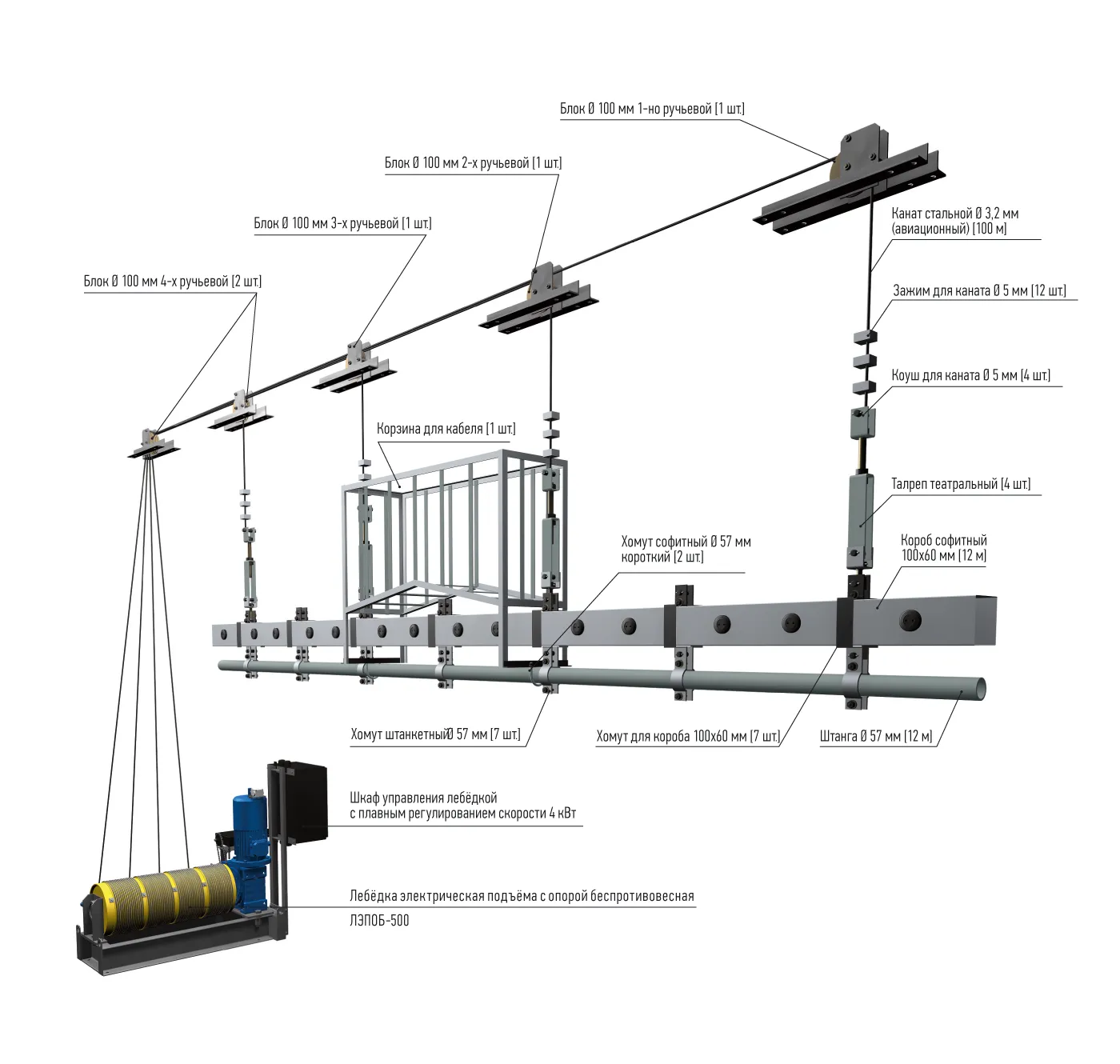 Блок Ø 100 мм 1-но ручьевой [1 шт.]

Блок Ø 100 мм 2-х ручьевой [1 шт.]

Блок Ø 100 мм 3-х ручьевой [1 шт.]

Блок Ø 100 мм 4-х ручьевой [2 шт.]

Канат стальной Ø 3,2 мм (авиационный) [100 м]

Зажим для каната Ø 5 мм [12 шт.]

Коуш для каната Ø 5 мм [4 шт.]

Корзина для кабеля [1 шт.]

Талреп театральный [4 шт.]

Хомут софитный Ø 57 мм короткий [2 шт.]

Короб софитный 100х60 мм [12 м]

Хомут штанкетныйØ 57 мм [7 шт.]

Хомут для короба 100х60 мм [7 шт.]

Штанга Ø 57 мм [12 м]

Шкаф управления лебёдкой с плавным регулированием скорости 4 кВт

Лебёдка электрическая подъёма с опорой беспротивовесная ЛЭПОБ-500