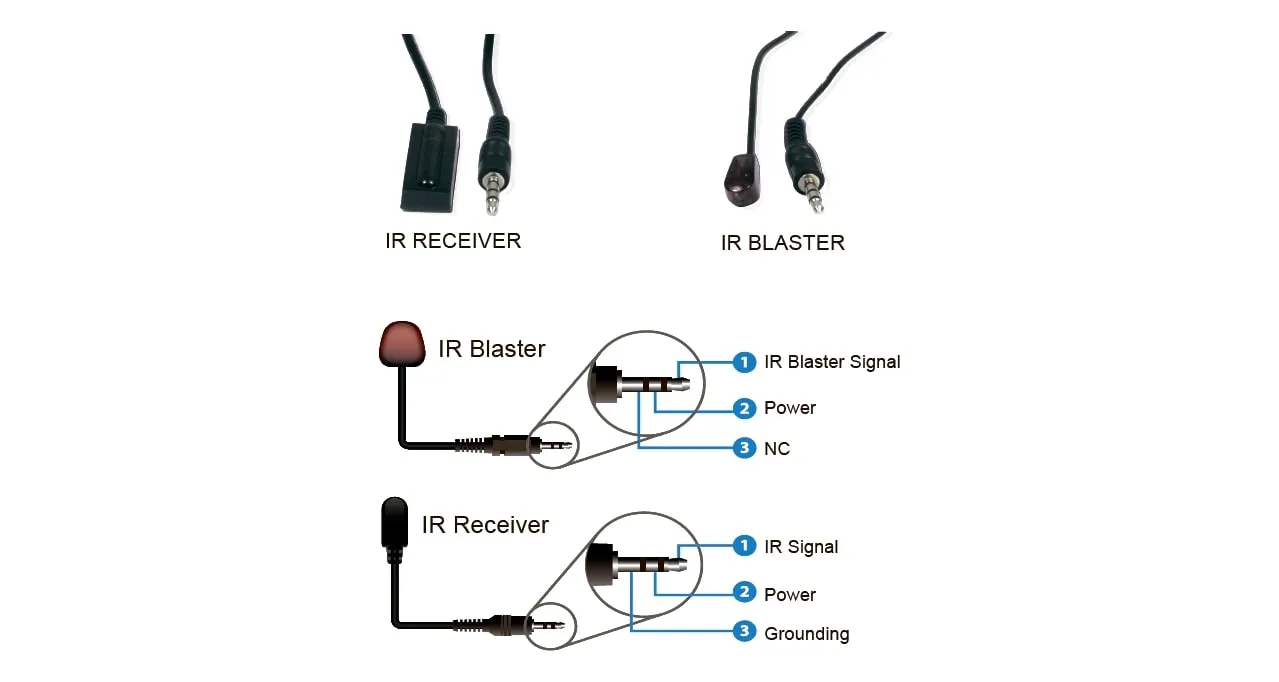 IR RECEIVER

IR BLASTER

IR Blaster

1 IR Blaster Signal

2 Power

3 NC

IR Receiver

1 IR Signal

2 Power

3 Grounding